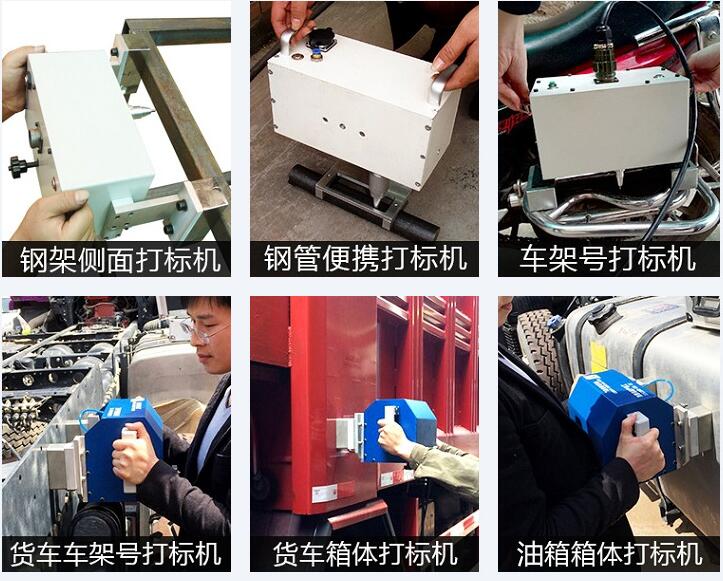 钢架侧面打标机

钢管便携打标机

车架号打标机

货车车架号打标机

货车箱体打标机

油箱箱体打标机